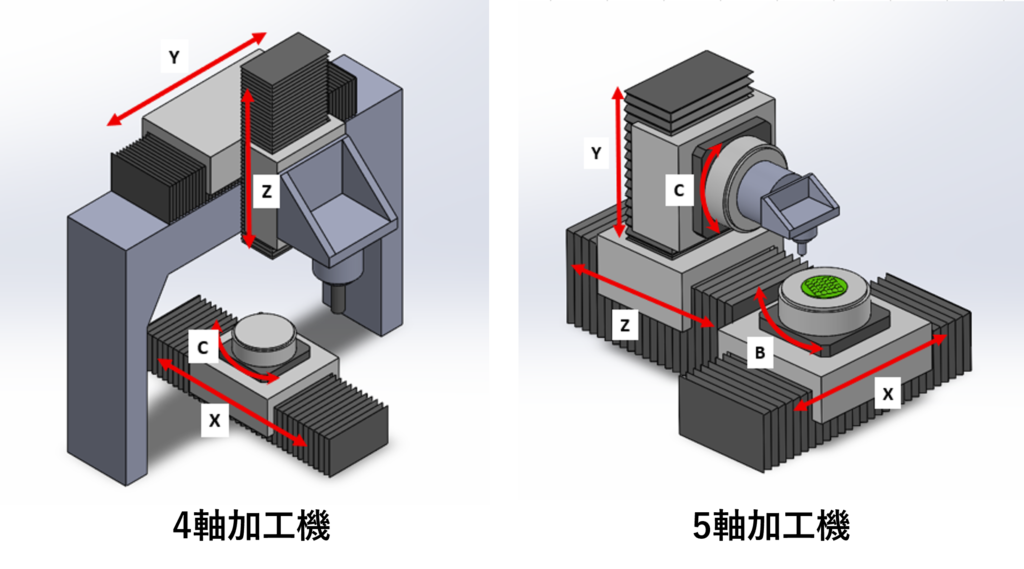 Y

Z

C

X

4軸加工機

Y

C

Z

B

X

5軸加工機